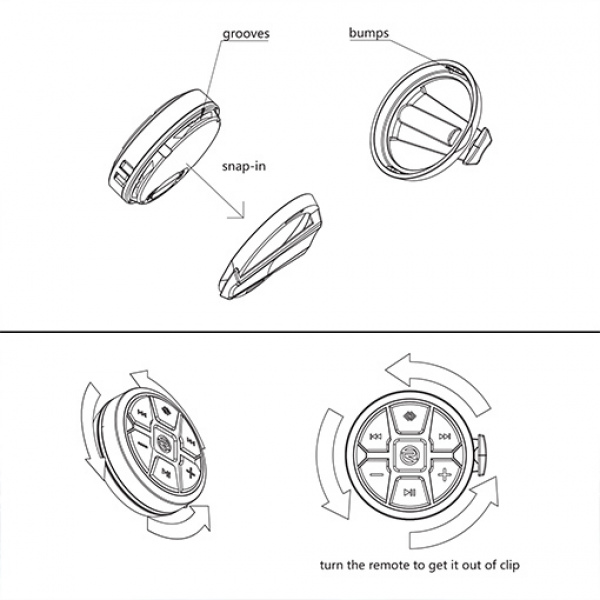 grooves

bumps

snap-in

turn the remote to get it out of clip